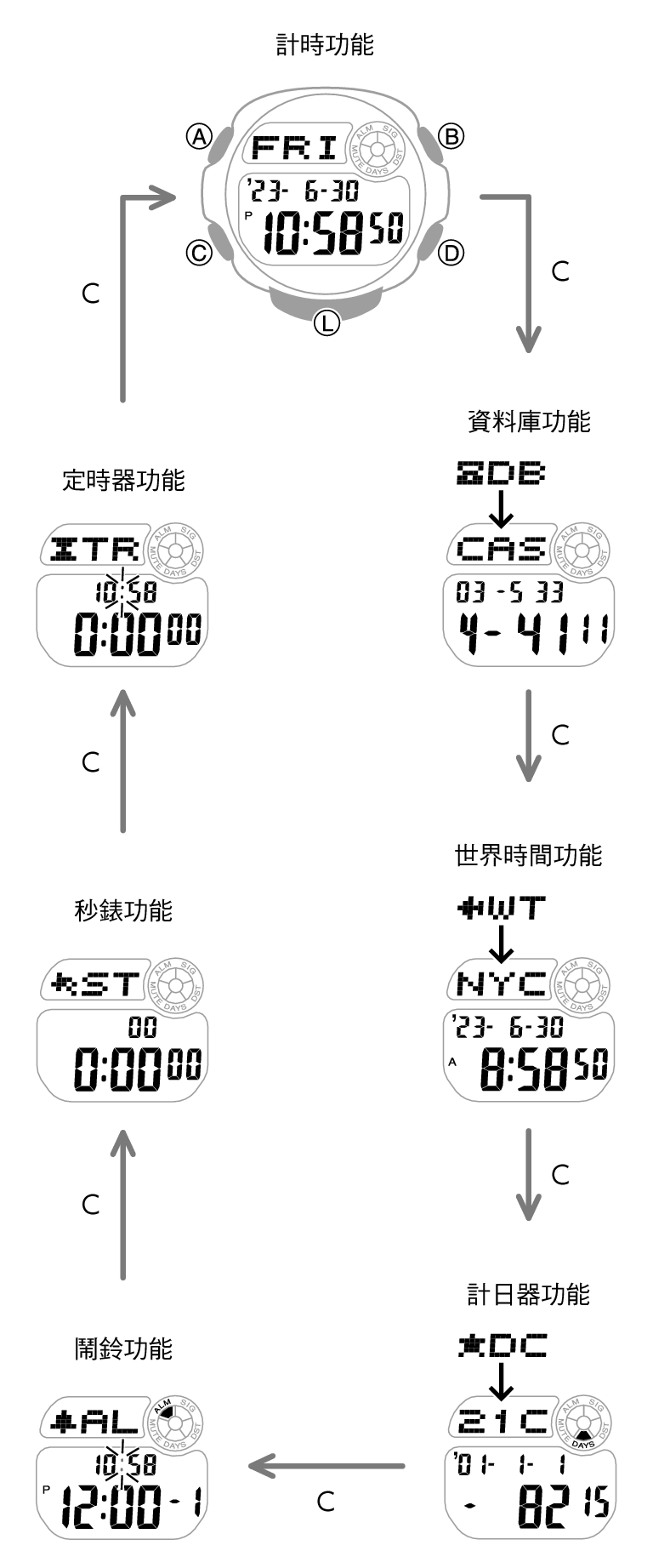 計時功能

Ⓐ Ⓑ Ⓒ Ⓓ Ⓛ

FRI
ALM SIG MUTE DAYS DST
'23- 6-30
P 10:58 50

C

資料庫功能
DB
CAS
ALM SIG MUTE DAYS DST
03 -5 33
4- 4111

C

世界時間功能
WT
NYC
ALM SIG MUTE DAYS DST
'23- 6-30
A 8:58 50

C

計日器功能
DC
21C
ALM SIG MUTE DAYS DST
'01- 1- 1
- 82 15

C

鬧鈴功能
AL
ALM SIG MUTE DAYS DST
10:58
P 12:00 - 1

C

秒錶功能
ST
ALM SIG MUTE DAYS DST
00
0:00 00

C

定時器功能
TR
ALM SIG MUTE DAYS DST
10:58
0:00 00

C