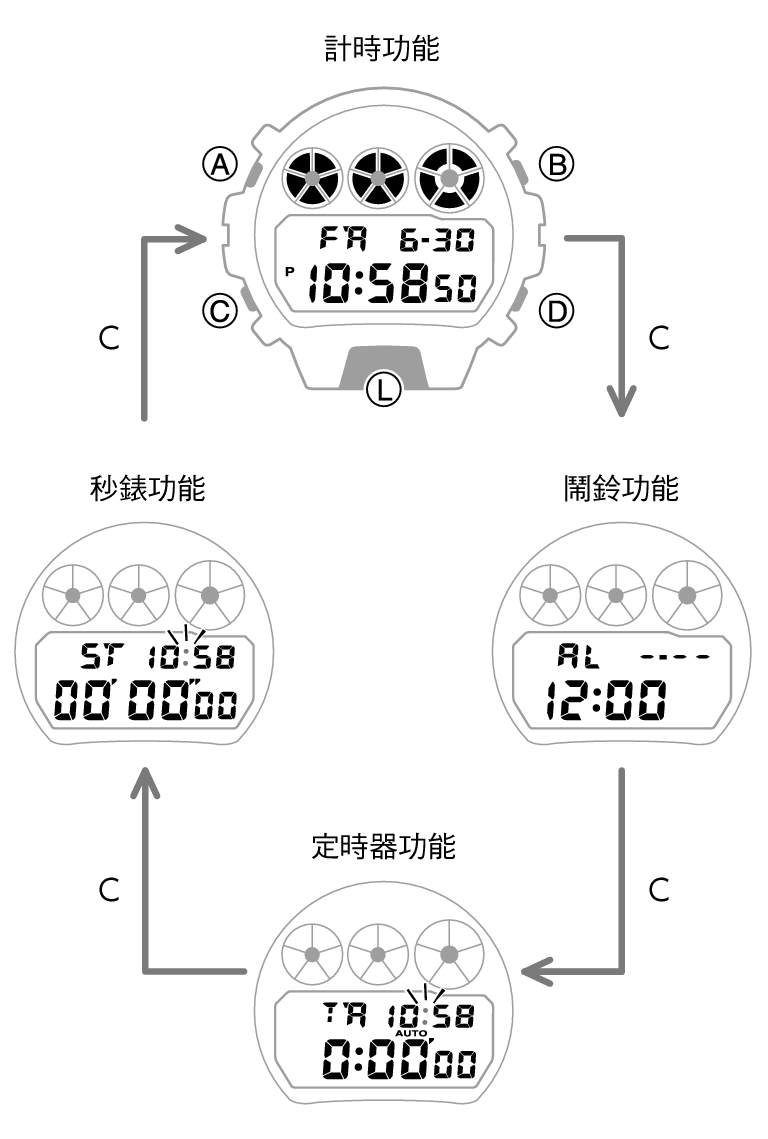 計時功能

Ⓐ Ⓑ

FR 6-30
P 10:58 50

Ⓒ Ⓓ

Ⓛ

C

C

秒錶功能

ST 10:58
00'00"00

鬧鈴功能

AL ----
12:00

C

C

定時器功能

TR 10:58
AUTO
0:00'00