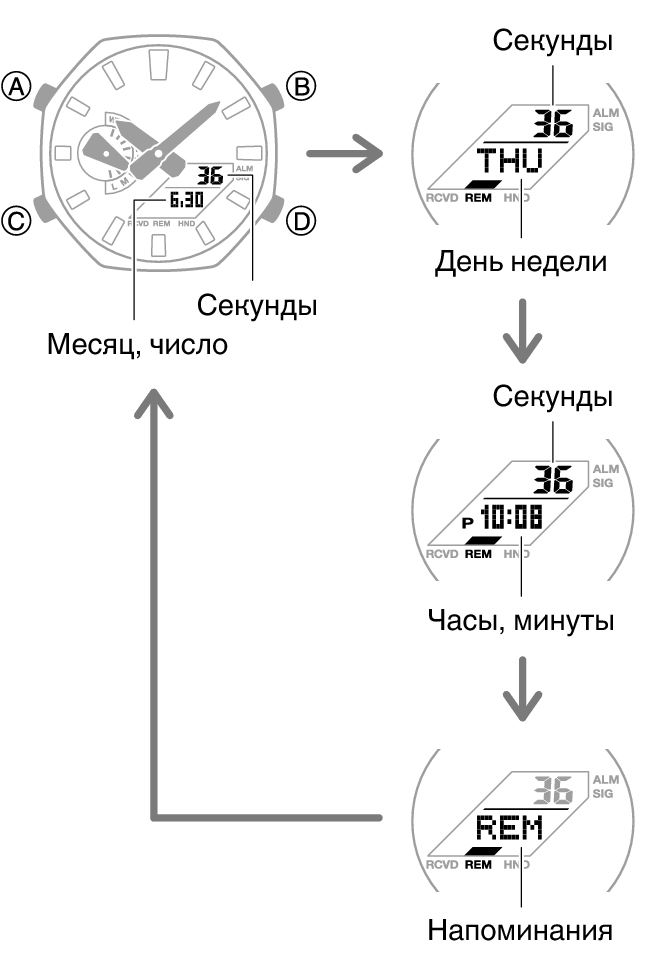 Ⓐ
Ⓑ
Ⓒ
Ⓓ
36
ALM
6.30
RCVD REM HND
Секунды
Месяц, число

Секунды
36
ALM
SIG
THU
RCVD REM HND
День недели

Секунды
36
ALM
SIG
P 10:08
RCVD REM HND
Часы, минуты

36
ALM
SIG
REM
RCVD REM HND
Напоминания