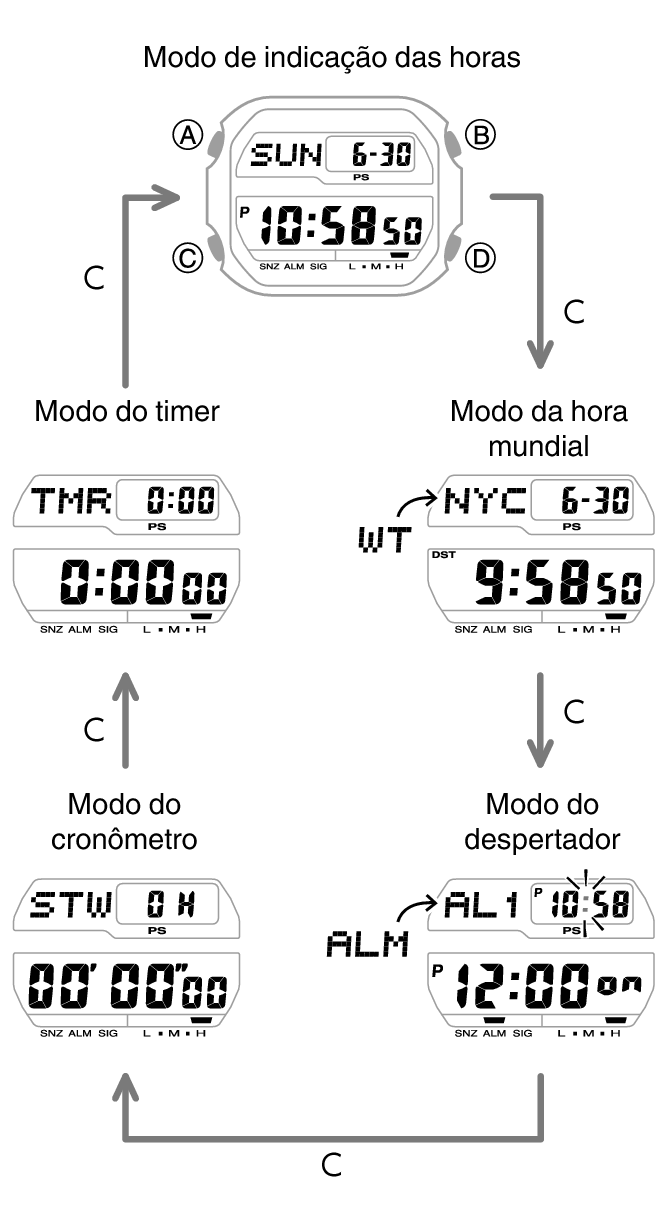 Modo de indicação das horas

A
B
C
D

SUN 6-30
PS
P 10:58 50
SNZ ALM SIG L • M • H

C

C

Modo do timer

TMR 0:00
PS
0:00 00
SNZ ALM SIG L • M • H

Modo da hora mundial

WT
NYC 6-30
PS
DST
9:58 50
SNZ ALM SIG L • M • H

C

C

Modo do cronômetro

STW 0 H
PS
00' 00" 00
SNZ ALM SIG L • M • H

Modo do despertador

ALM
AL1 P 10:58
PS
P 12:00 on
SNZ ALM SIG L • M • H

C