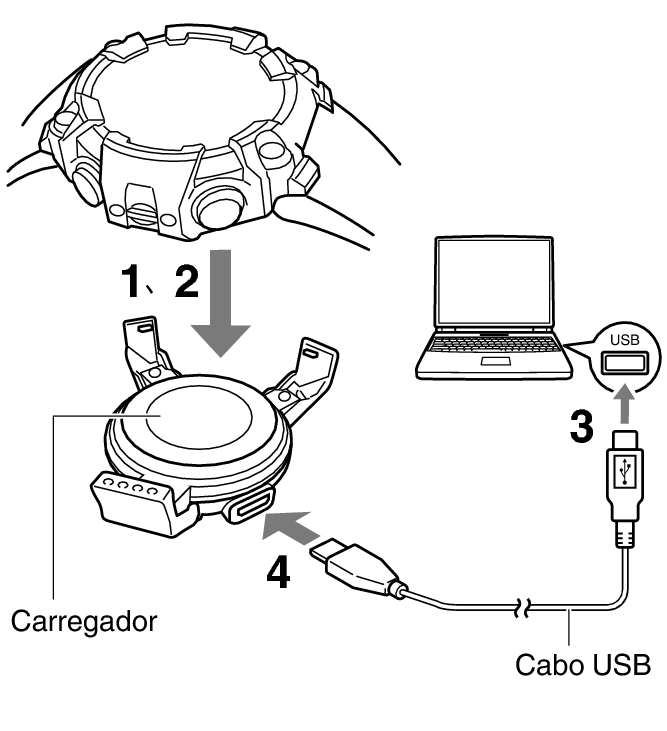 1、2

USB

3

4

Carregador

Cabo USB