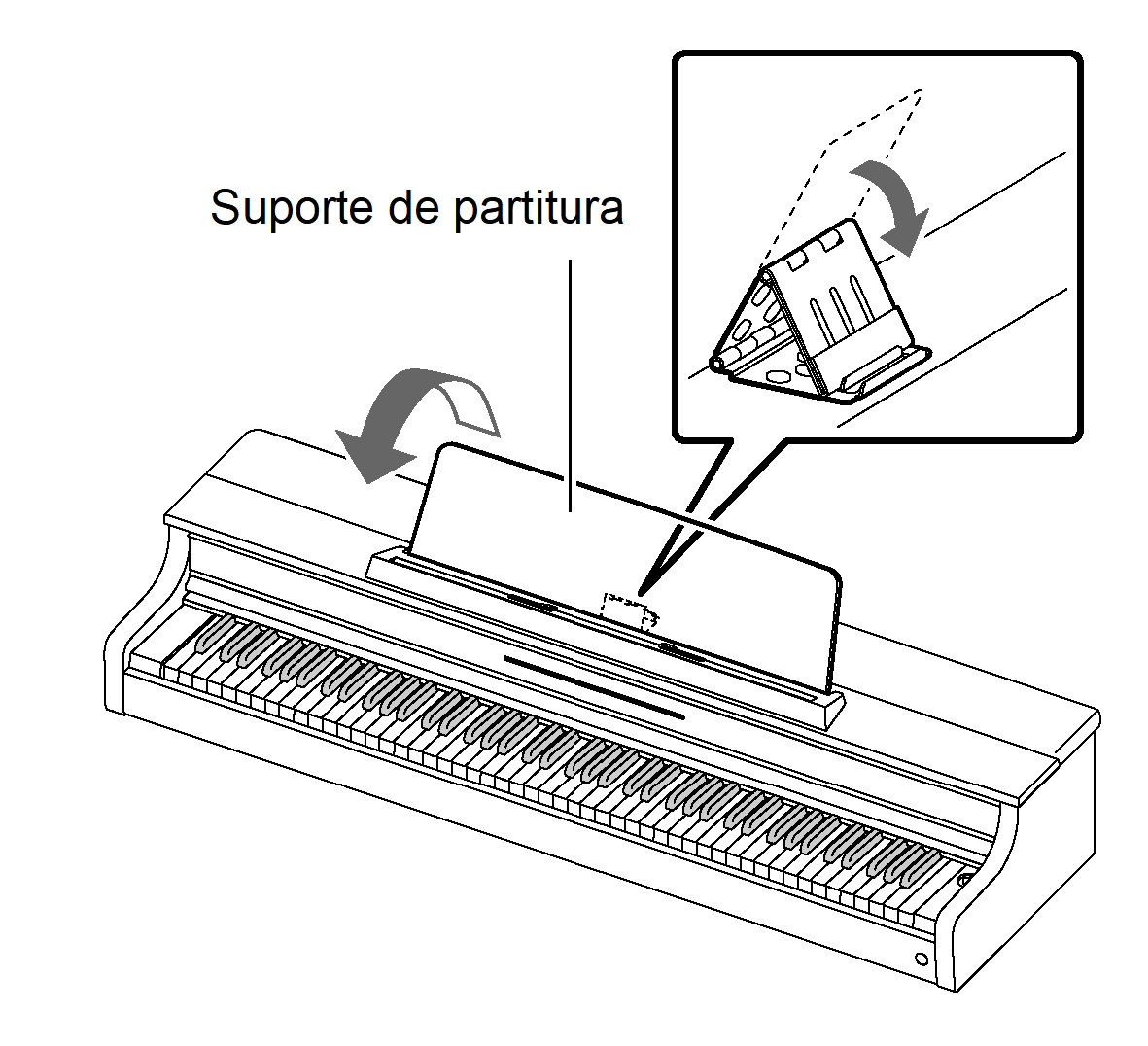 Suporte de partitura