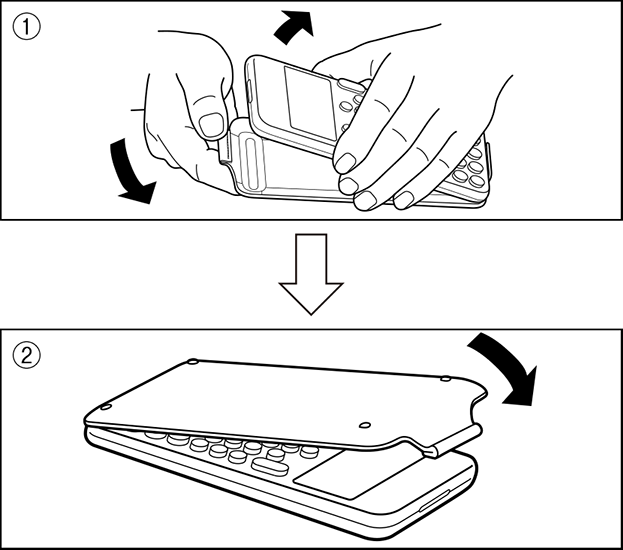 ①

②