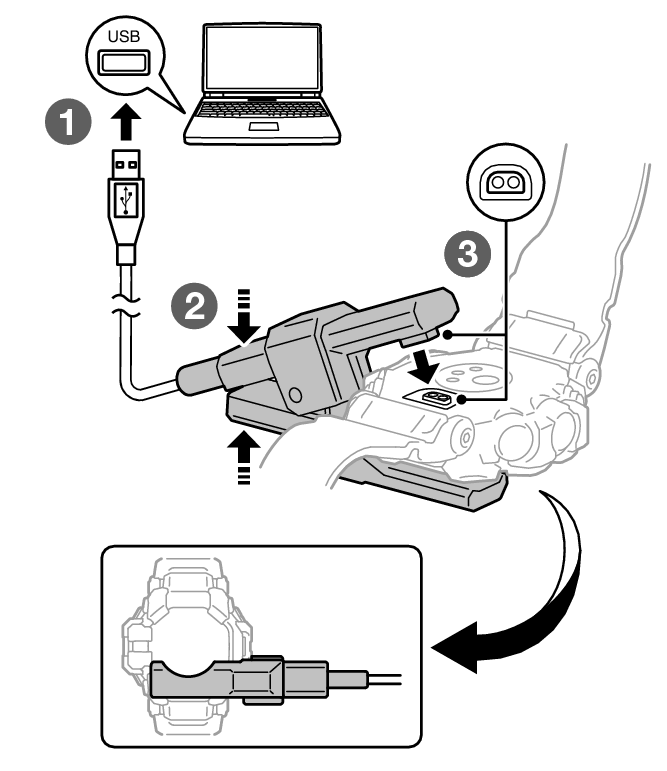 USB
1
2
3