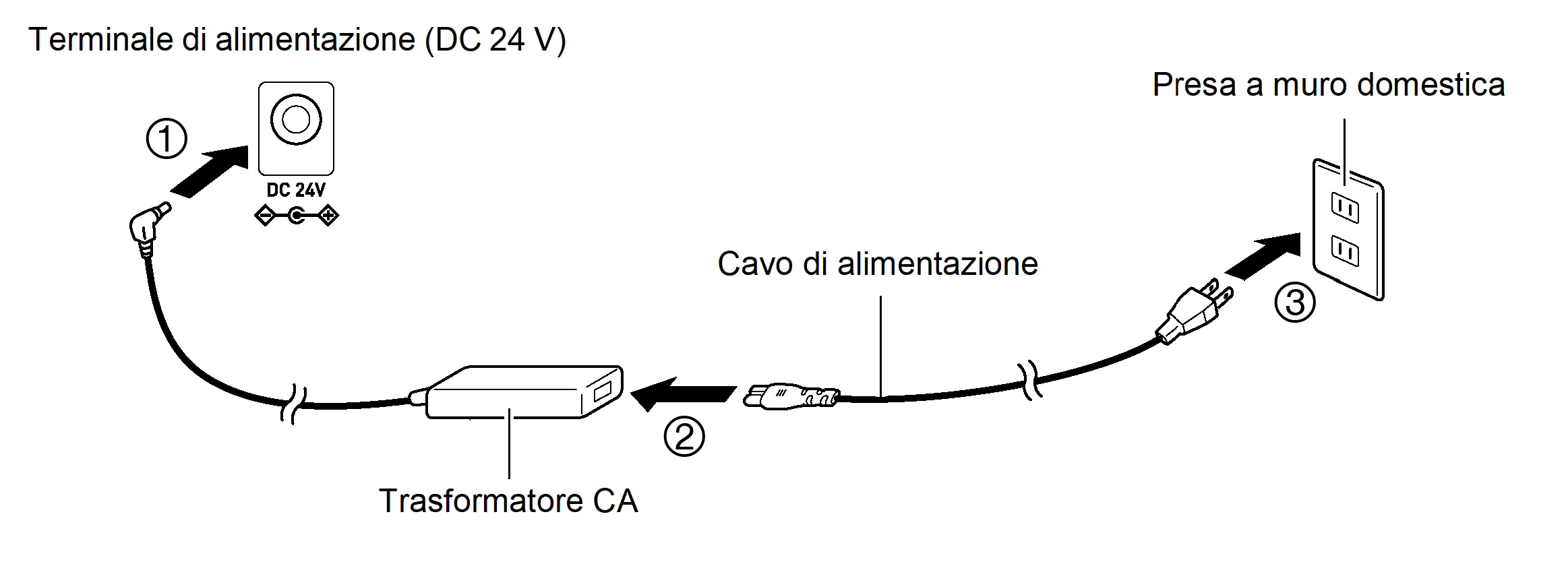 Terminale di alimentazione (DC 24 V)

①

DC 24V

Presa a muro domestica

Cavo di alimentazione

③

②

Trasformatore CA