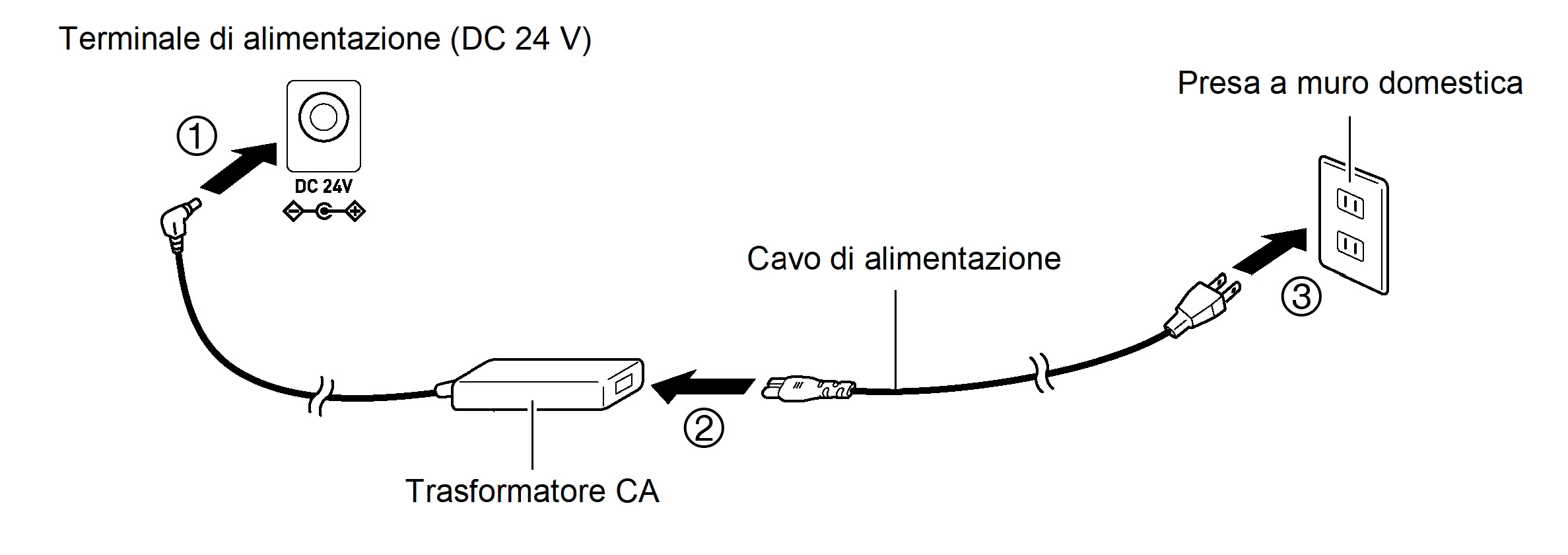 Terminale di alimentazione (DC 24 V)

①

DC 24V

Presa a muro domestica

Cavo di alimentazione

③

②

Trasformatore CA