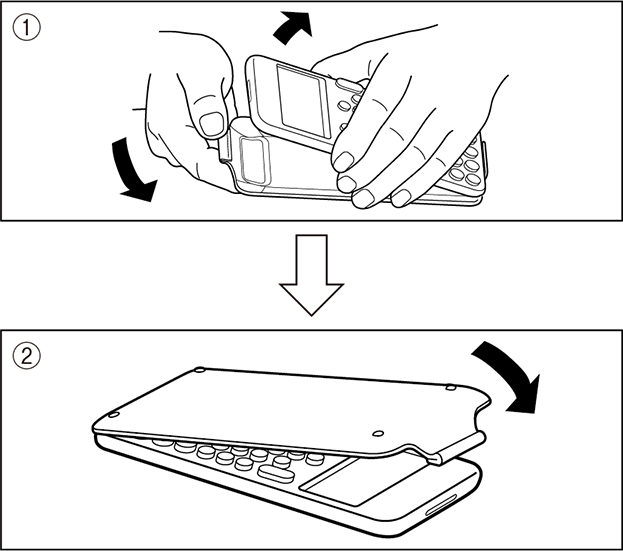 ①

②