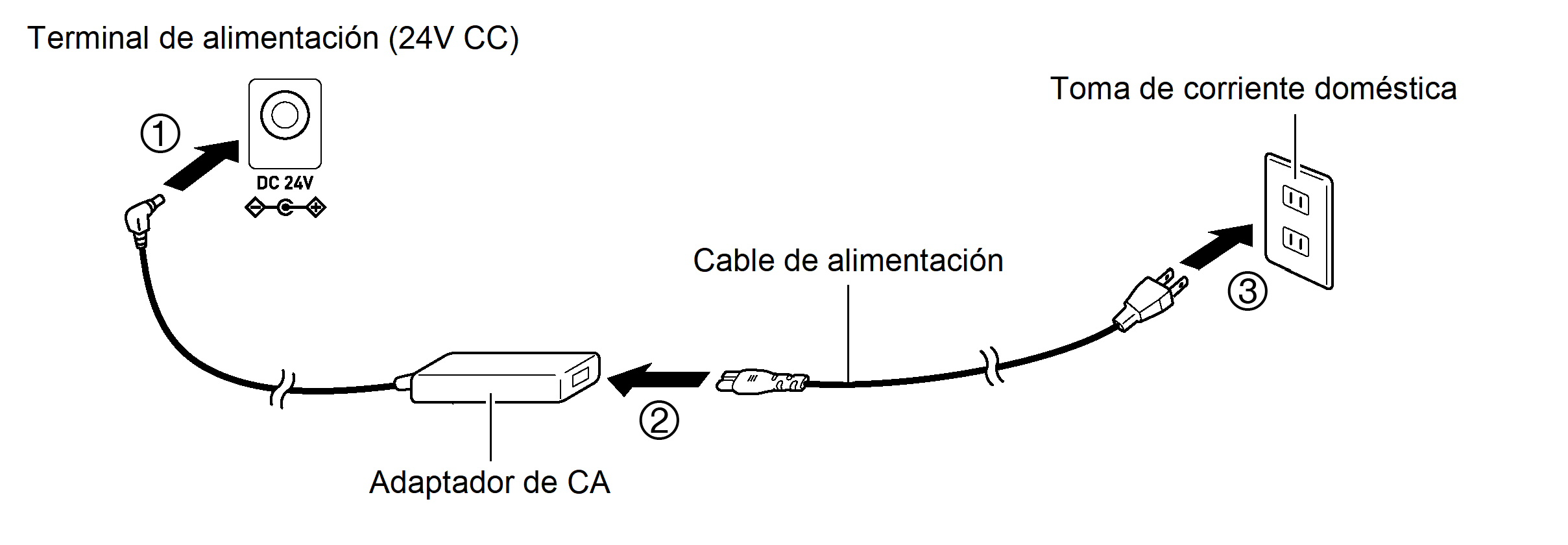 Terminal de alimentación (24V CC)

①

DC 24V

Toma de corriente doméstica

Cable de alimentación

③

②

Adaptador de CA