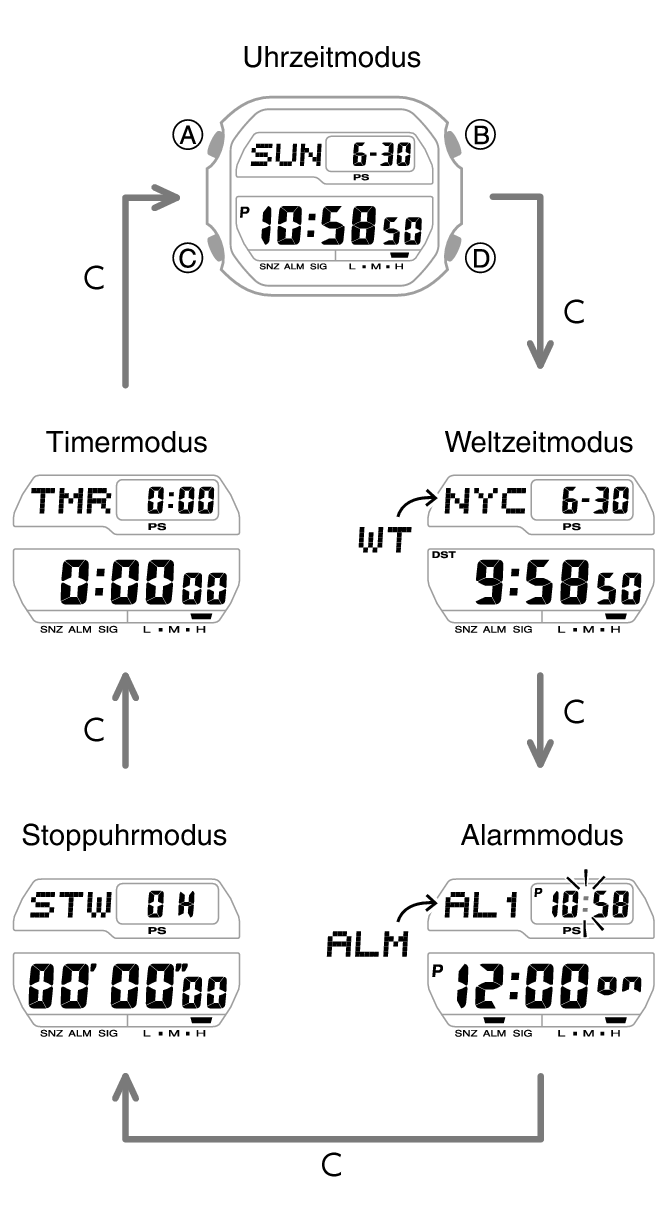 Uhrzeitmodus

Ⓐ Ⓑ Ⓒ Ⓓ

SUN 6-30
PS
P 10:58 50
SNZ ALM SIG L • M • H

C

C

Timermodus

TMR 0:00
PS
0:00 00
SNZ ALM SIG L • M • H

Weltzeitmodus

WT
NYC 6-30
PS
DST 9:58 50
SNZ ALM SIG L • M • H

C

C

Stoppuhrmodus

STW 0 H
PS
00' 00" 00
SNZ ALM SIG L • M • H

Alarmmodus

ALM
AL1 P 10:58
PS
P 12:00 on
SNZ ALM SIG L • M • H

C