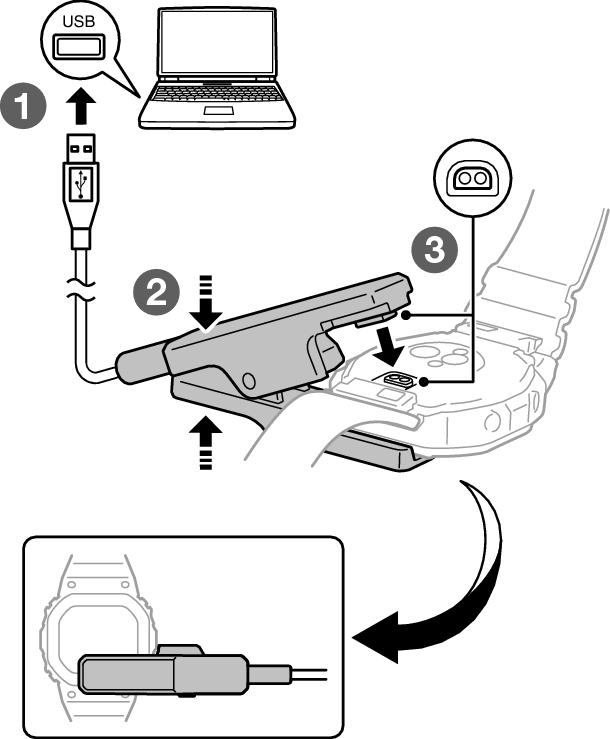 USB

1

2

3