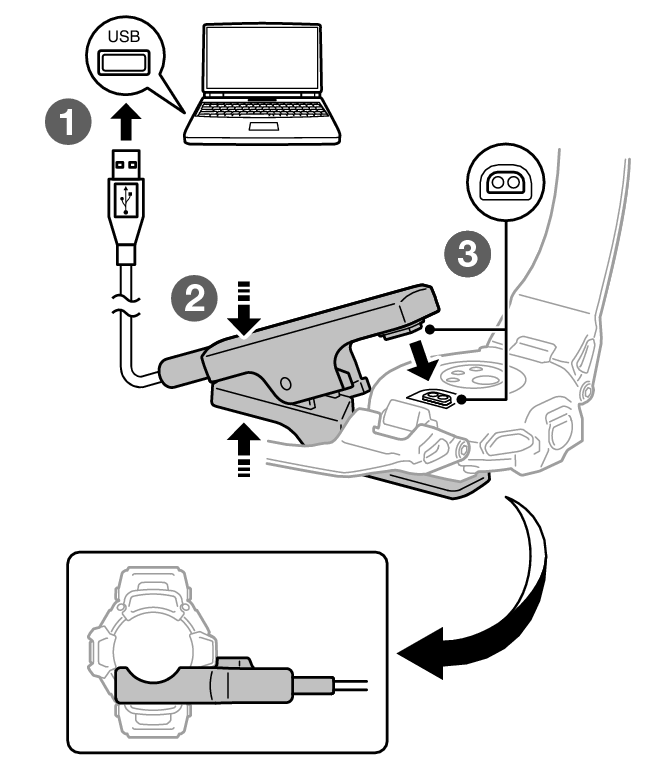 USB

1

2

3